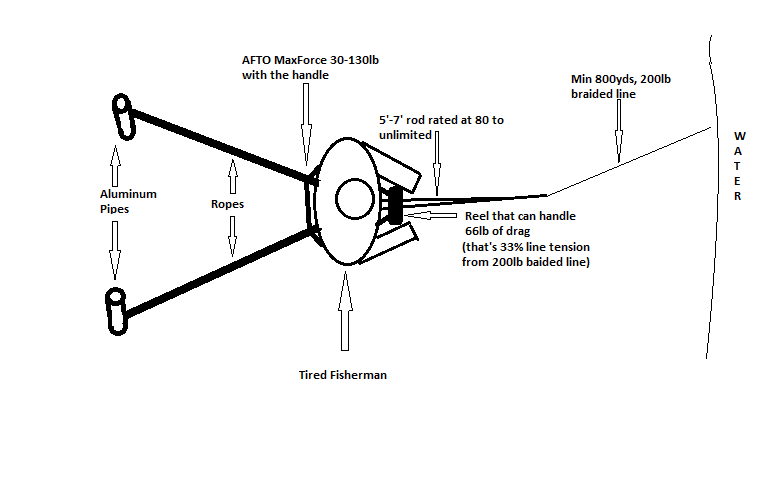 AFTO MaxForce 30-130lb with the handle

Min 800yds, 200lb braided line

5'-7' rod rated at 80 to unlimited

W
A
T
E
R

Aluminum Pipes

Ropes

Reel that can handle 66lb of drag
(that's 33% line tension from 200lb baided line)

Tired Fisherman