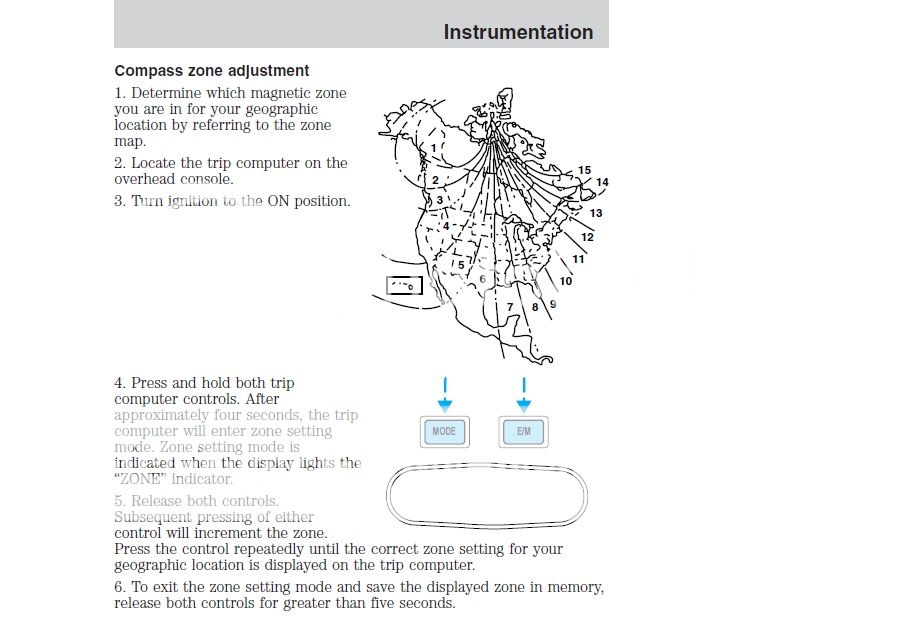 Instrumentation

Compass zone adjustment

1. Determine which magnetic zone you are in for your geographic location by referring to the zone map.

2. Locate the trip computer on the overhead console.

3. Turn ignition to the ON position.

1
2
3
4
5
6
7
8
9
10
11
12
13
14
15

4. Press and hold both trip computer controls. After approximately four seconds, the trip computer will enter zone setting mode. Zone setting mode is indicated when the display lights the "ZONE" indicator.

MODE
E/M

5. Release both controls. Subsequent pressing of either control will increment the zone. Press the control repeatedly until the correct zone setting for your geographic location is displayed on the trip computer.

6. To exit the zone setting mode and save the displayed zone in memory, release both controls for greater than five seconds.